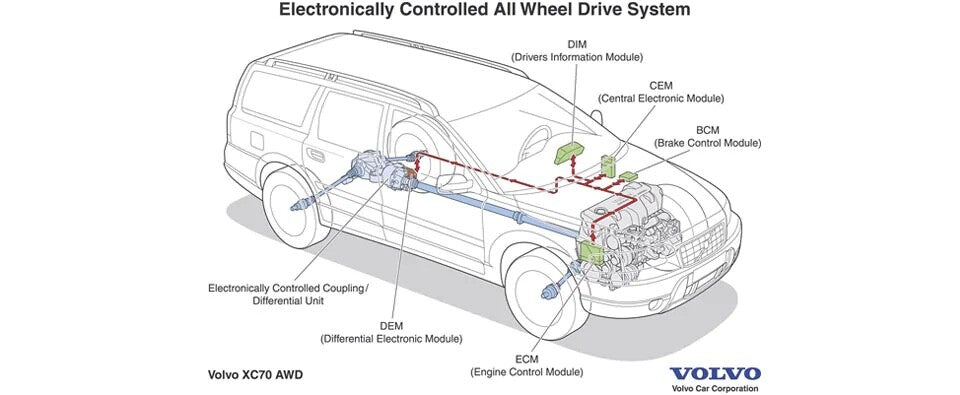 Electronically Controlled All Wheel Drive System

DIM
(Drivers Information Module)

CEM
(Central Electronic Module)

BCM
(Brake Control Module)

Electronically Controlled Coupling / Differential Unit

DEM
(Differential Electronic Module)

ECM
(Engine Control Module)

Volvo XC70 AWD

VOLVO
Volvo Car Corporation