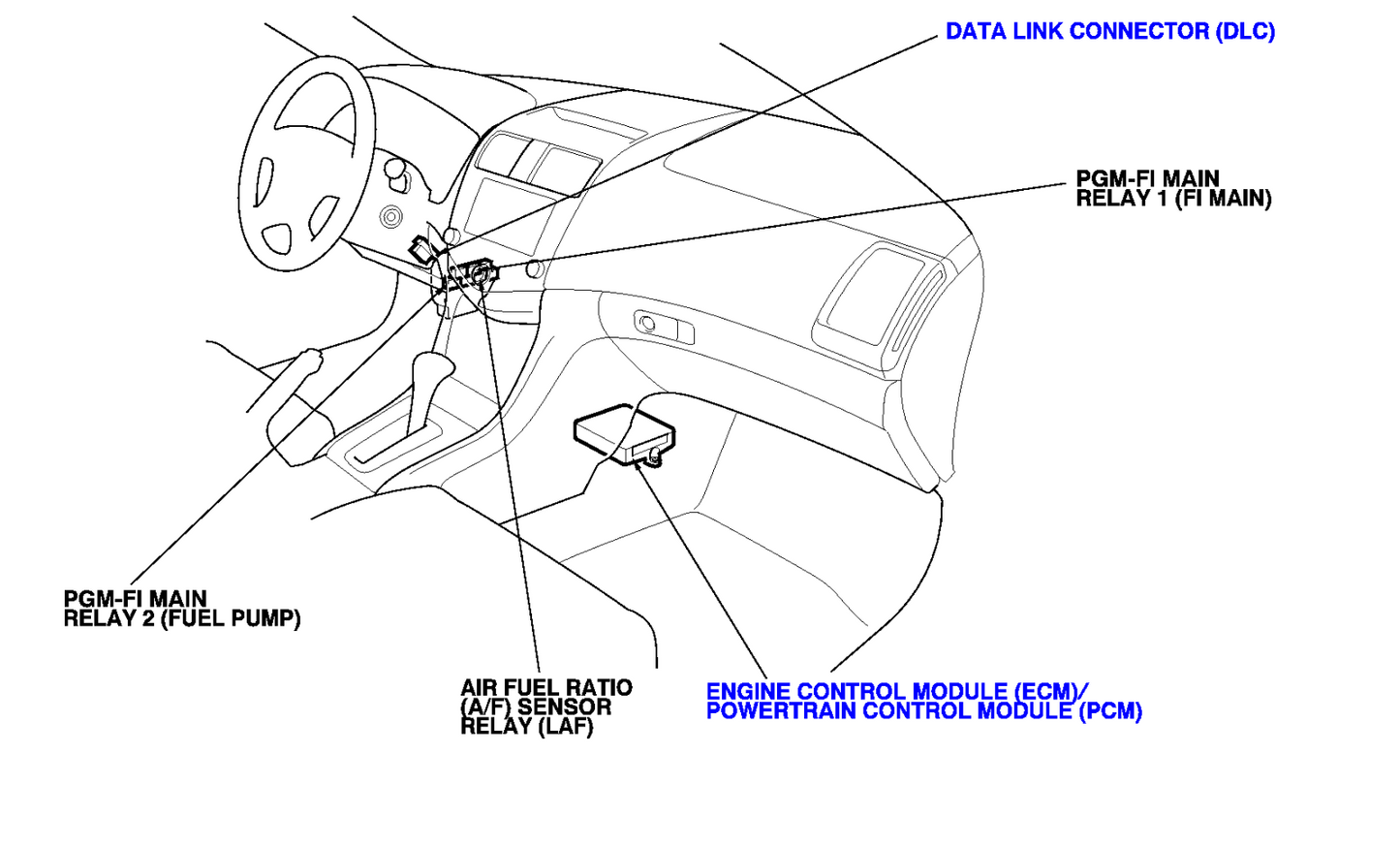 DATA LINK CONNECTOR (DLC)

PGM-FI MAIN RELAY 1 (FI MAIN)

PGM-FI MAIN RELAY 2 (FUEL PUMP)

AIR FUEL RATIO (A/F) SENSOR RELAY (LAF)

ENGINE CONTROL MODULE (ECM)/ POWERTRAIN CONTROL MODULE (PCM)