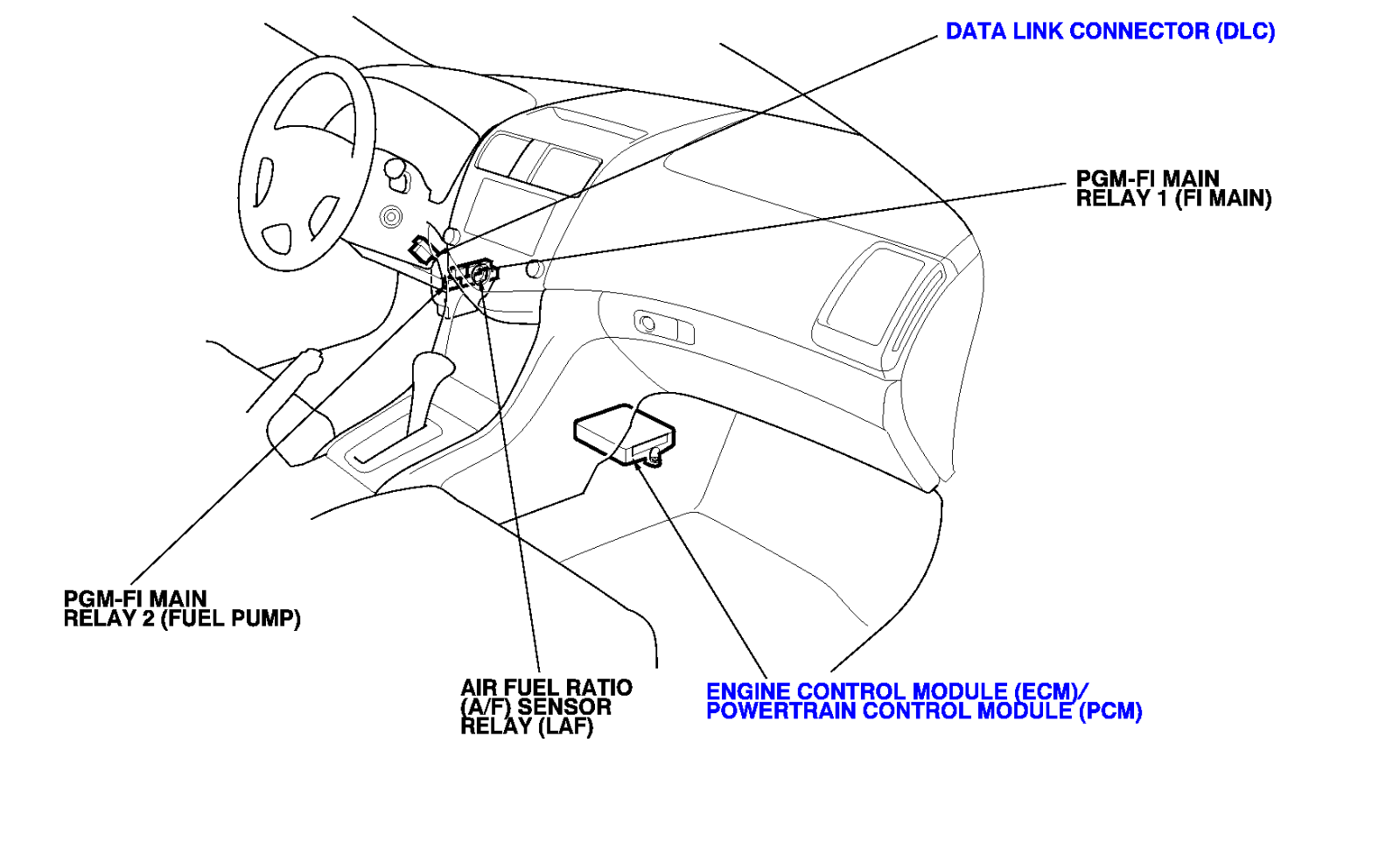 DATA LINK CONNECTOR (DLC)

PGM-FI MAIN RELAY 1 (FI MAIN)

PGM-FI MAIN RELAY 2 (FUEL PUMP)

AIR FUEL RATIO (A/F) SENSOR RELAY (LAF)

ENGINE CONTROL MODULE (ECM)/ POWERTRAIN CONTROL MODULE (PCM)