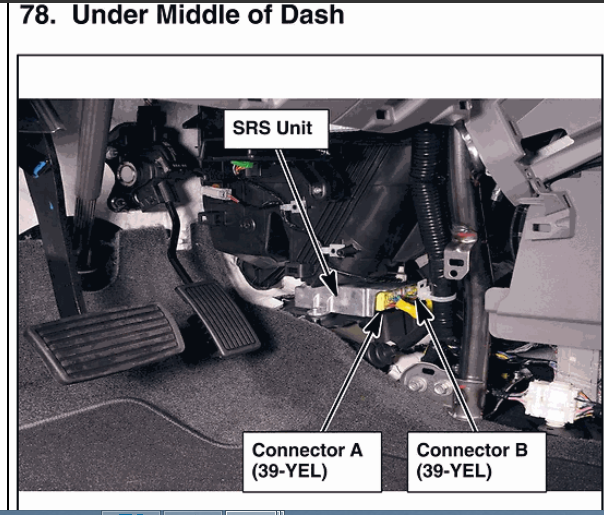 78. Under Middle of Dash

SRS Unit

Connector A (39-YEL)

Connector B (39-YEL)