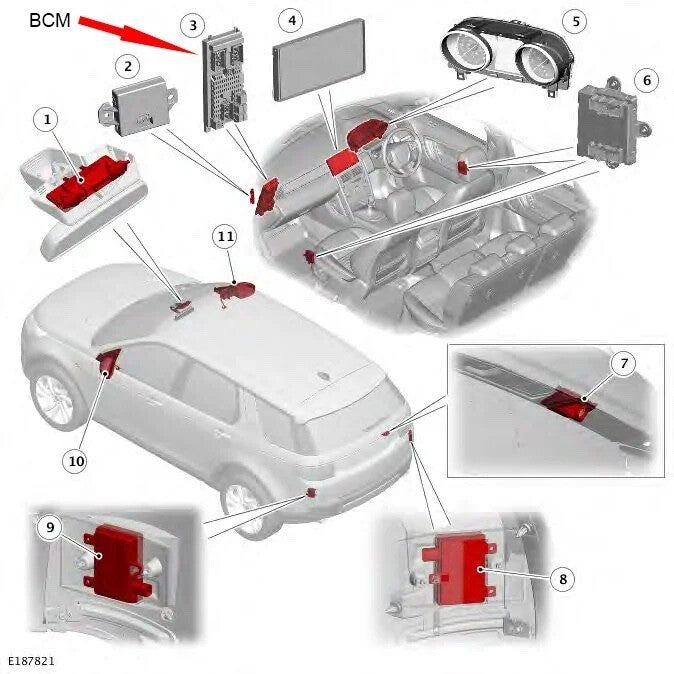 BCM
3
4
5
2
6
1
11
7
10
9
8
E187821