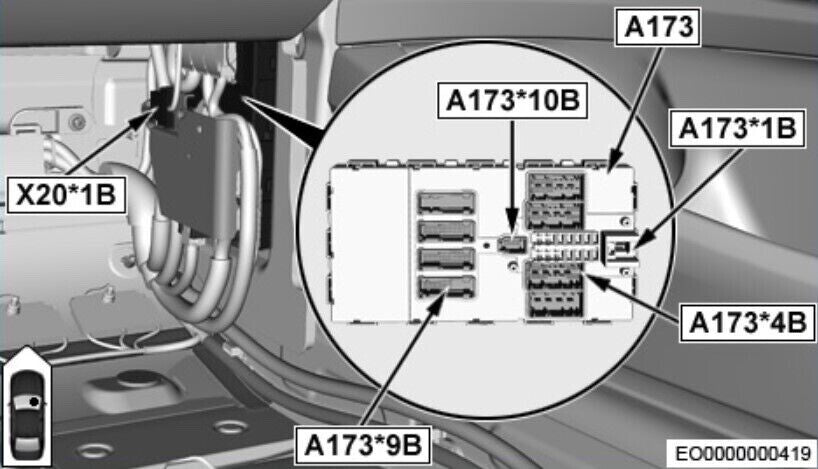 A173
A173*10B
A173*1B
X20*1B
A173*4B
A173*9B
EO0000000419